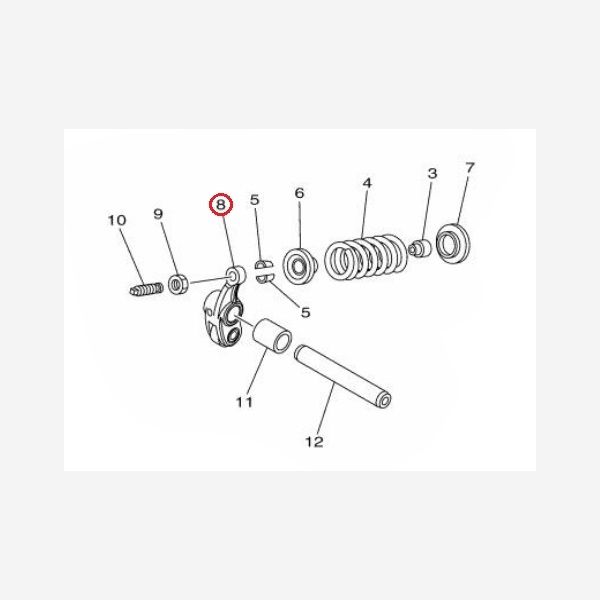 10
9
8
5
6
4
3
7
5
11
12