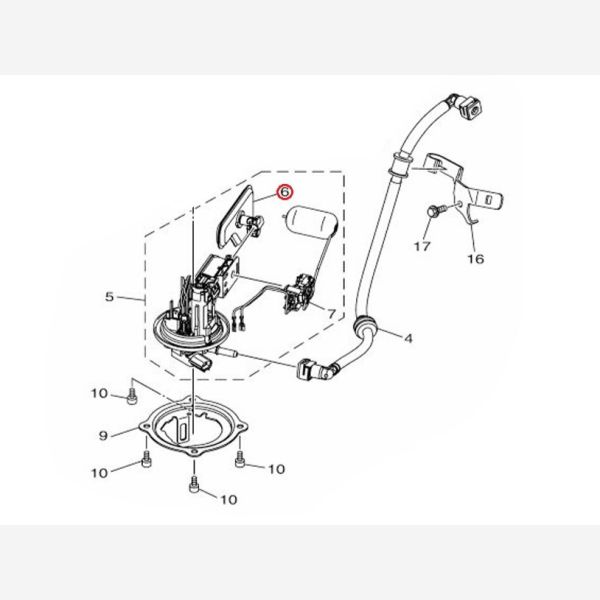 6
17
16
5
7
4
10
9
10
10
10