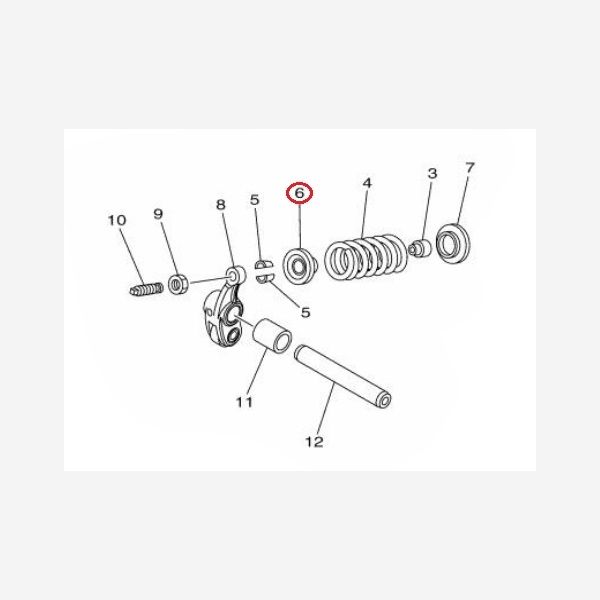 10
9
8
5
6
4
3
7
5
11
12