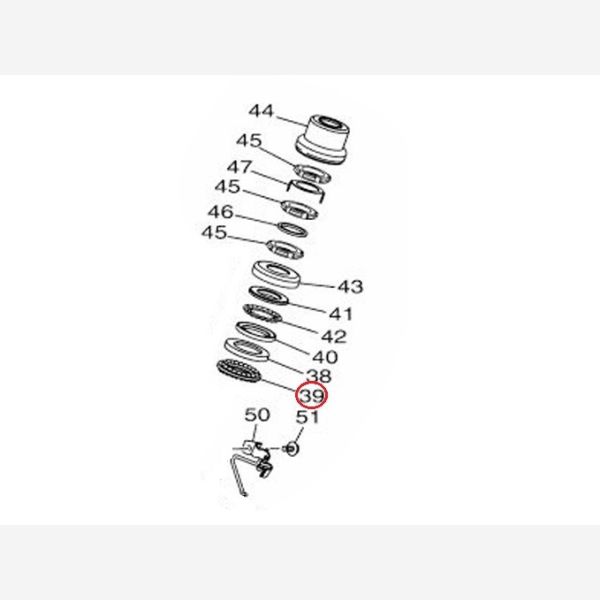 44
45
47
45
46
45
43
41
42
40
38
39
50
51