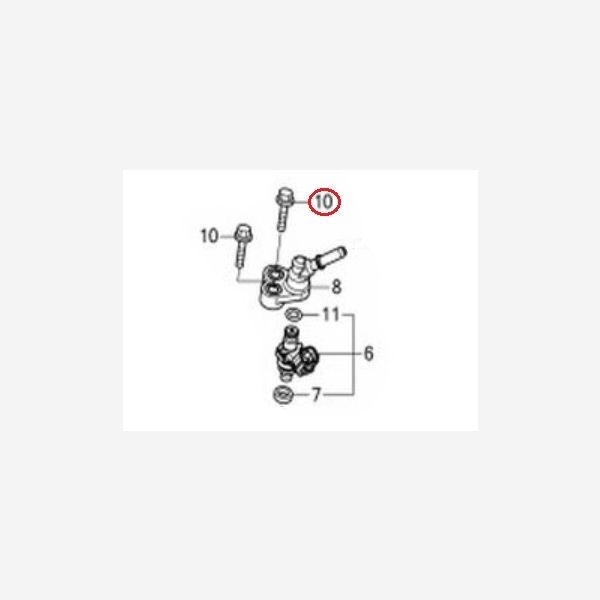 10
10
8
11
6
7