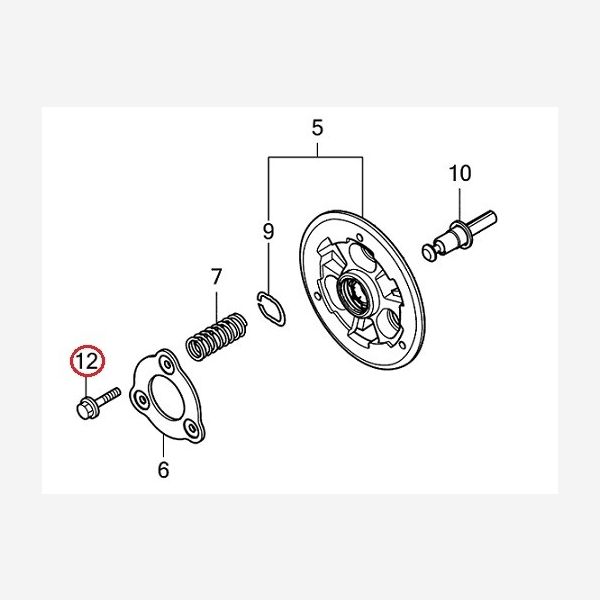 5
10
9
7
12
6