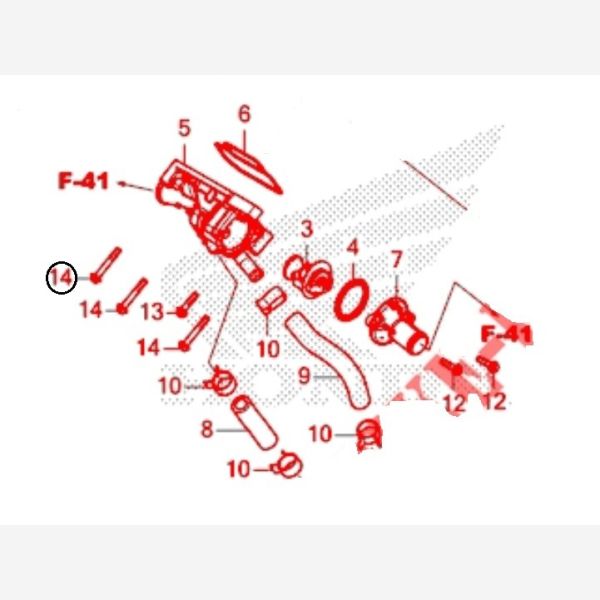 6
5
F-41
3
4
7
14
14
13
14
10
F-41
10
9
12
12
8
10
10