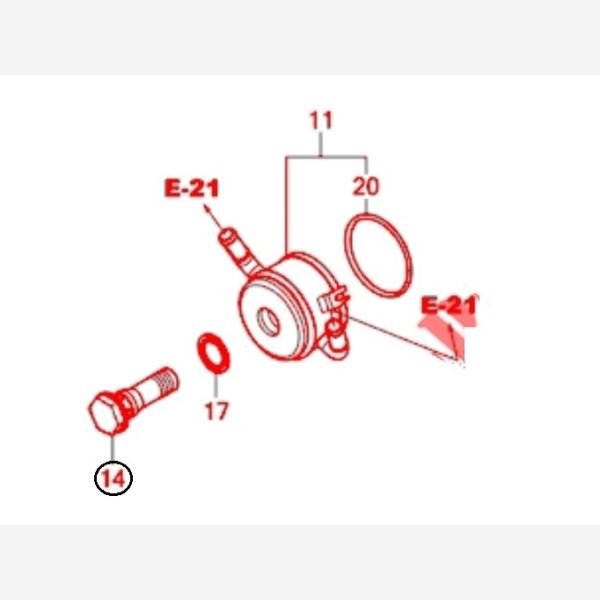 11

E-21

20

E-21

17

14