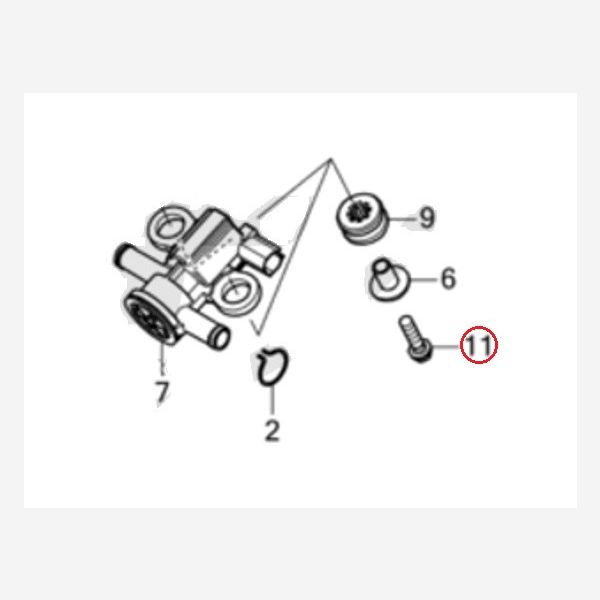 9
6
11
7
2