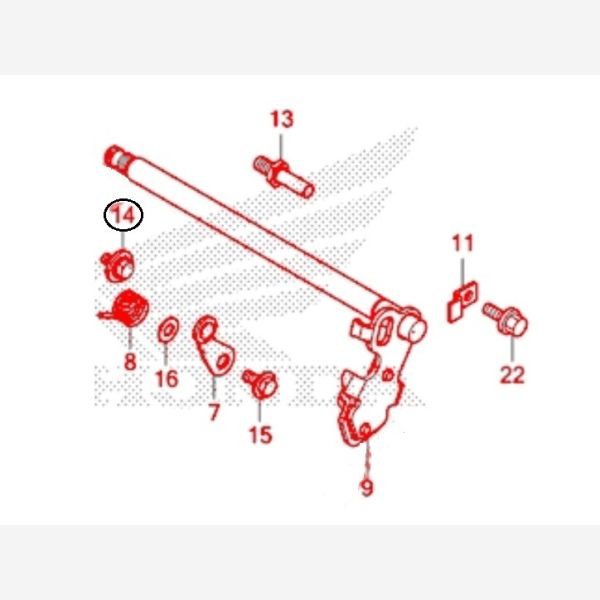 13
14
11
8
16
7
15
22
9