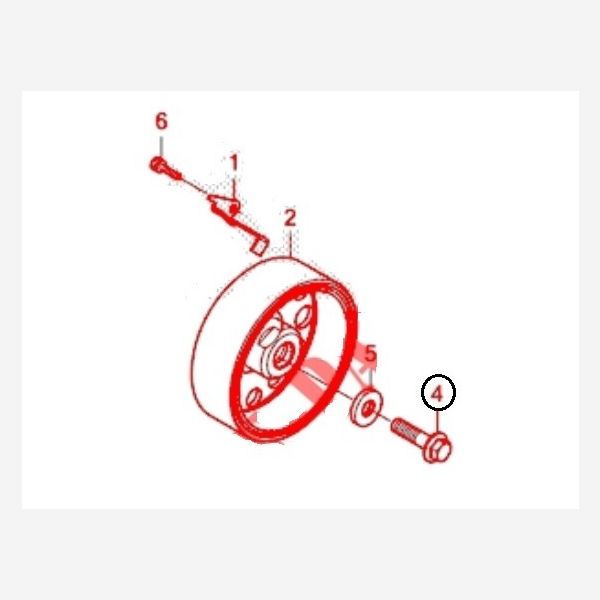 6
1
2
5
4