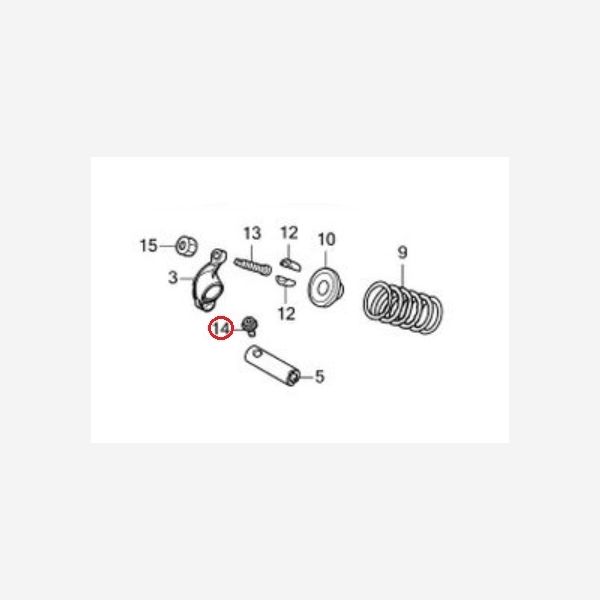 15
13
12
10
9
3
12
14
5