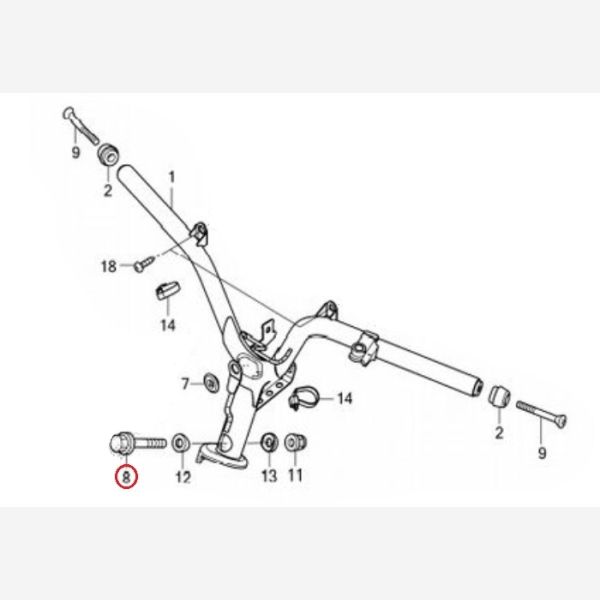 9
2
1
18
14
7
14
2
9
8
12
13
11