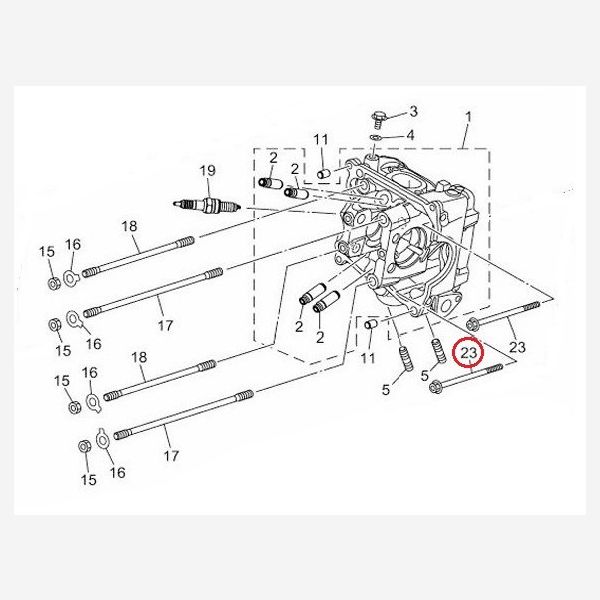 3
1
4
11
2
2
19
18
15
16
17
15
16
2
2
11
23
23
5
5
18
15
16
17
15
16