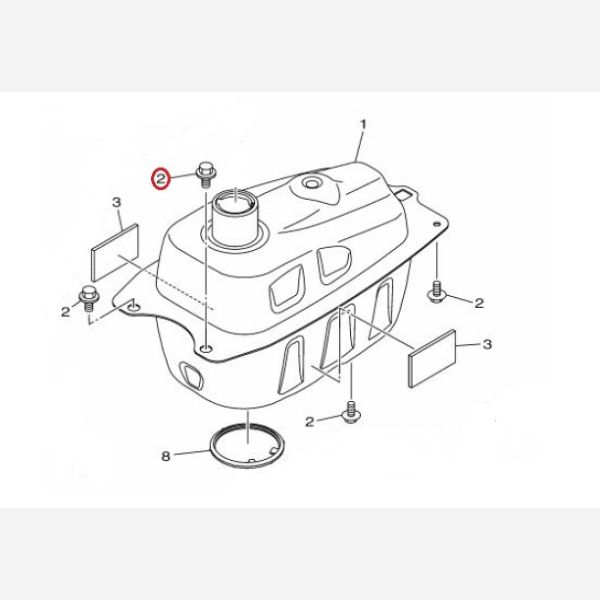 1
2
3
2
2
3
2
8