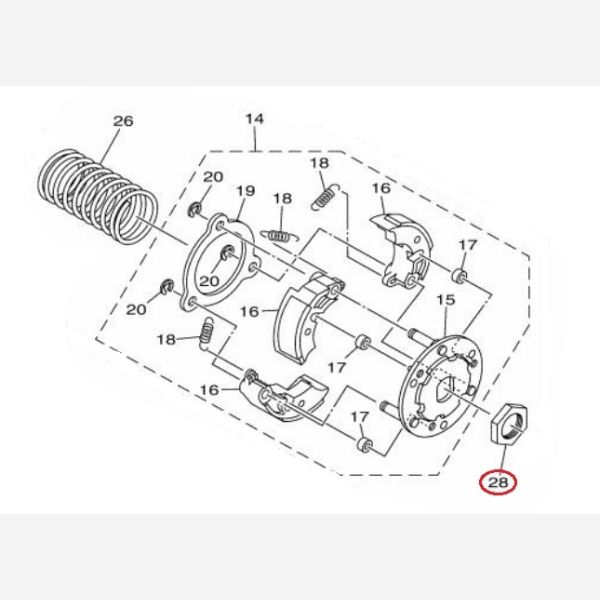 26
14
18
20
19
18
16
17
20
20
16
15
18
17
16
17
28