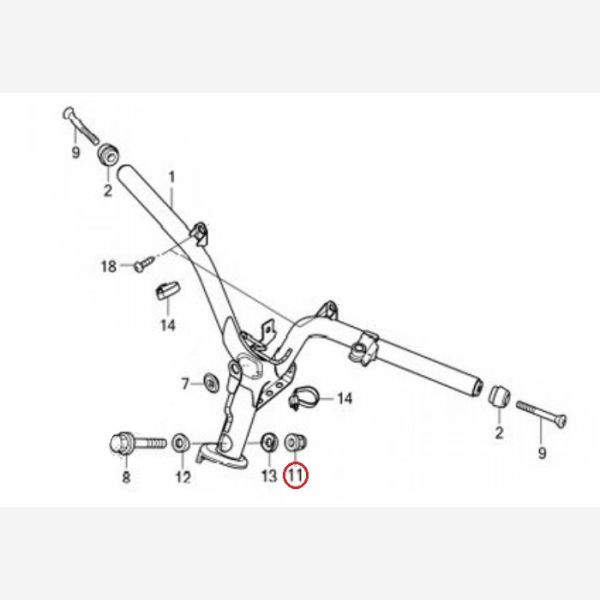 9
2
1
18
14
7
14
2
9
8
12
13
11