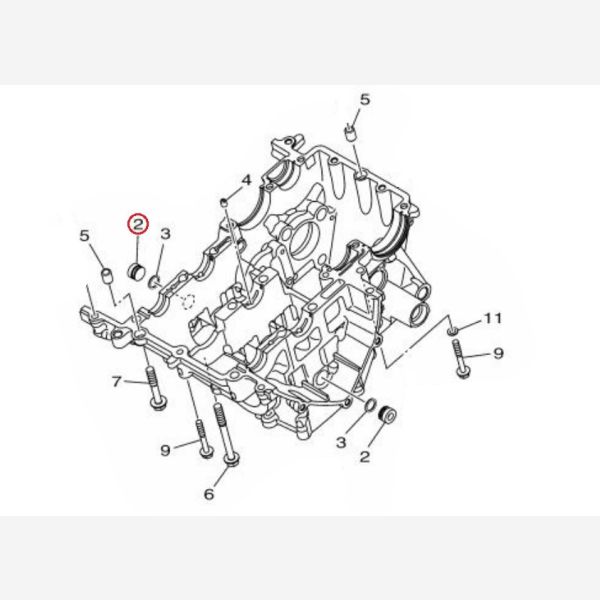 5
4
2
3
5
11
9
7
3
2
9
6