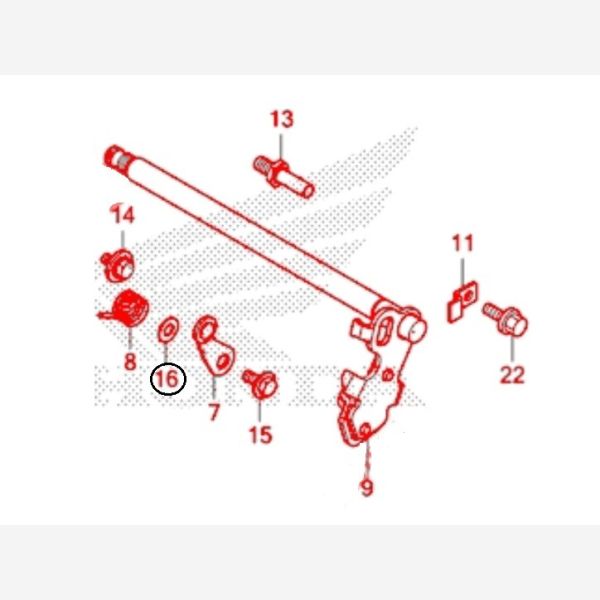 13

14

11

8

16

7

15

22

9