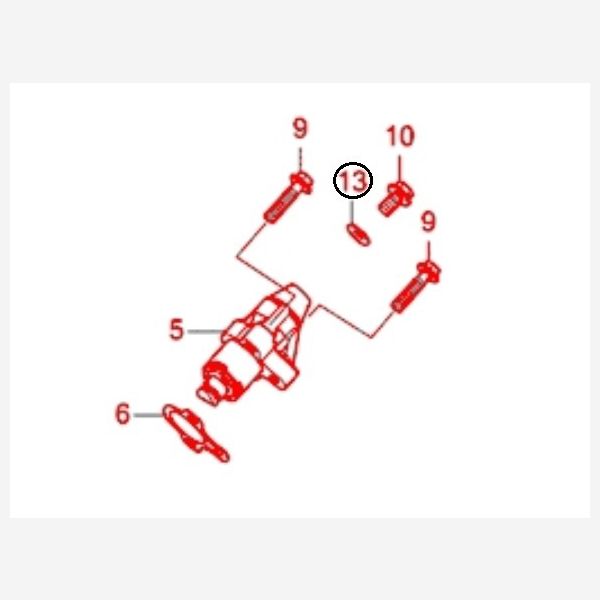 9
10
13
9
5
6