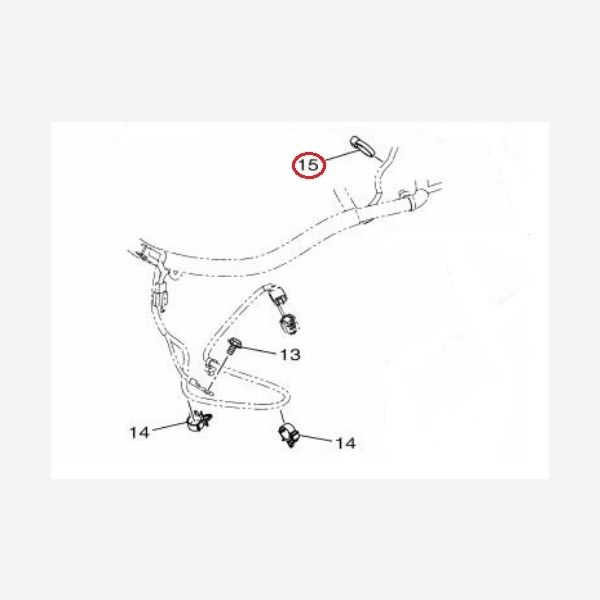 15

13

14

14