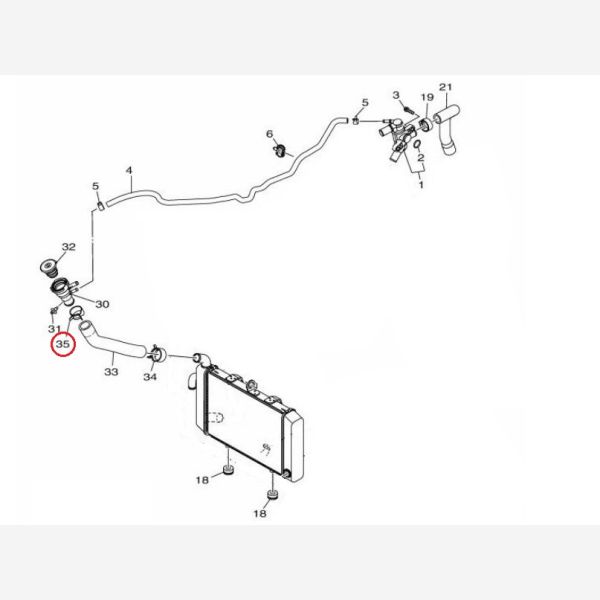 3
19
21
5
6
2
1
4
5
32
30
31
35
33
34
18
18