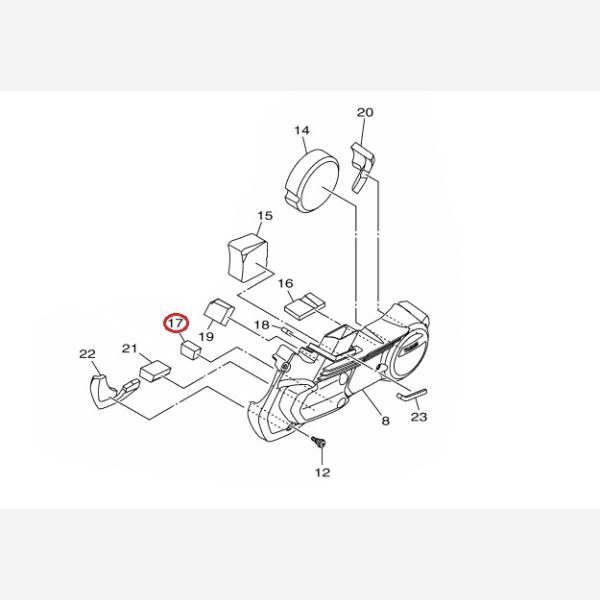 20
14
15
16
17
19
18
22
21
8
23
12