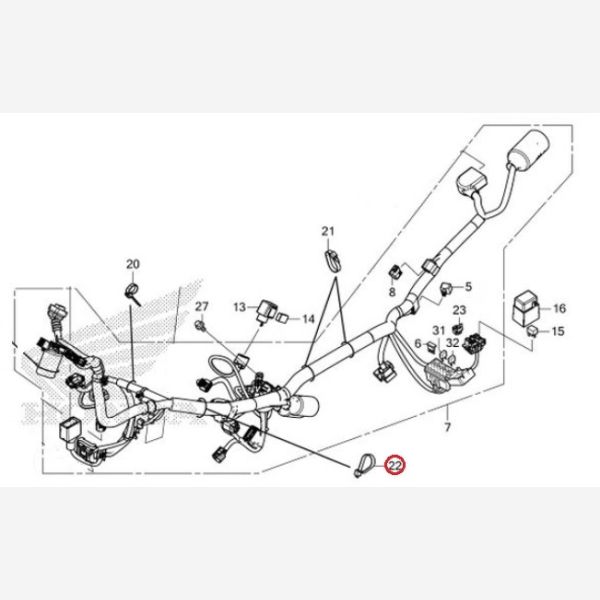 21
20
8
5
27
13
14
23
16
31
6
32
15
7
22