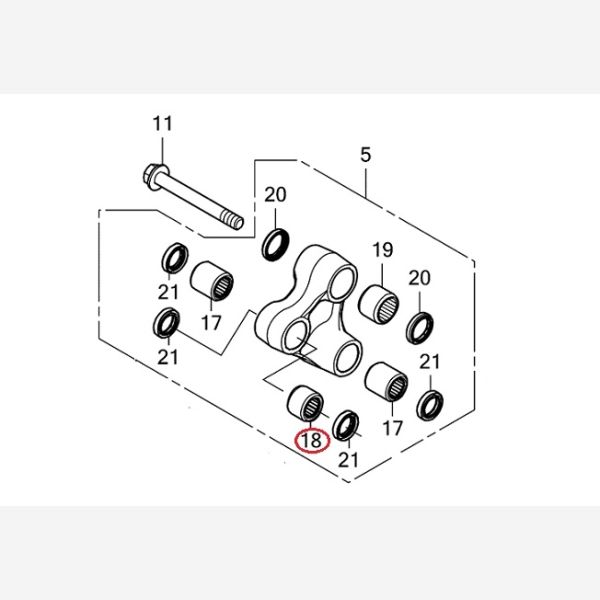 11
5
20
19
20
21
17
21
21
17
18
21