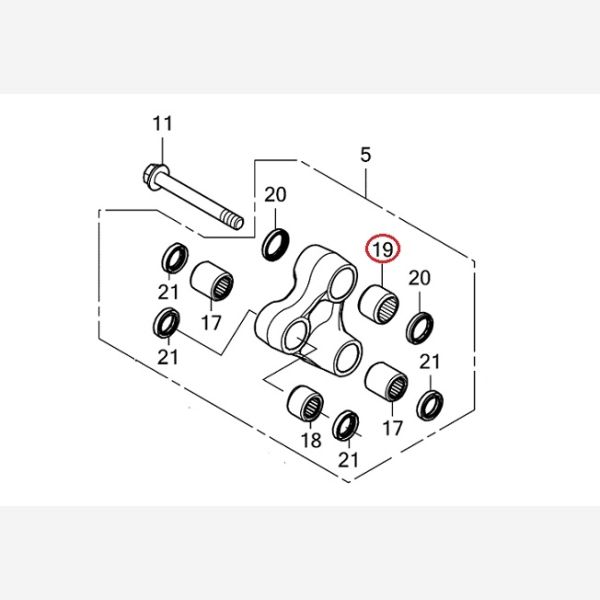 11
5
20
19
20
21
17
21
21
17
18
21