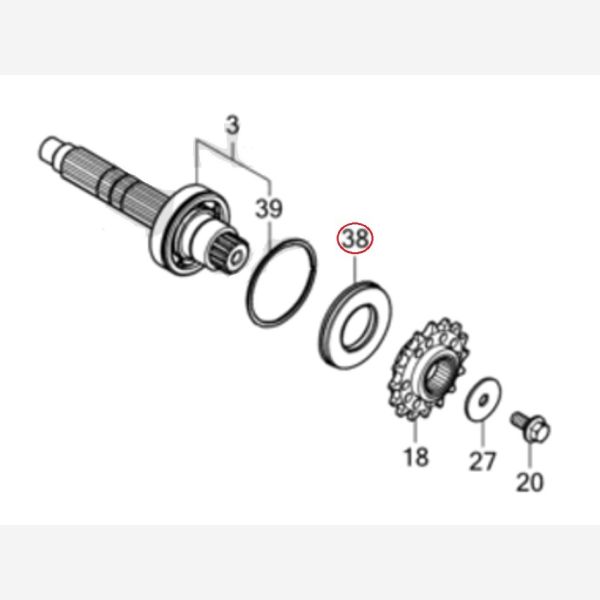 3
39
38
18
27
20