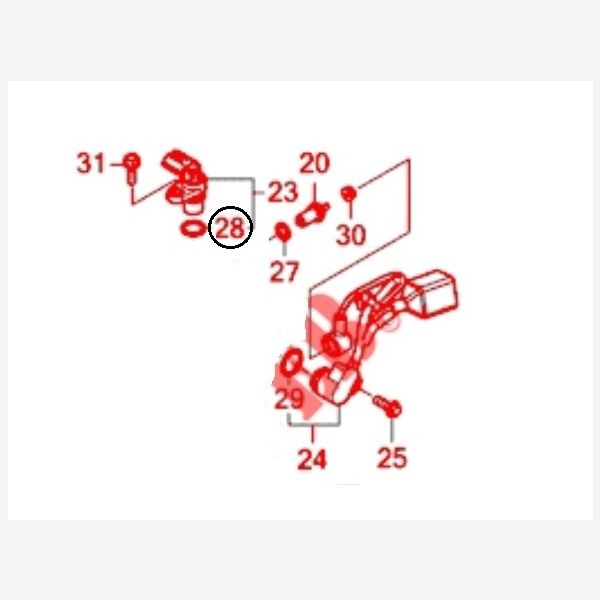 31
20
23
28
30
27
29
24
25