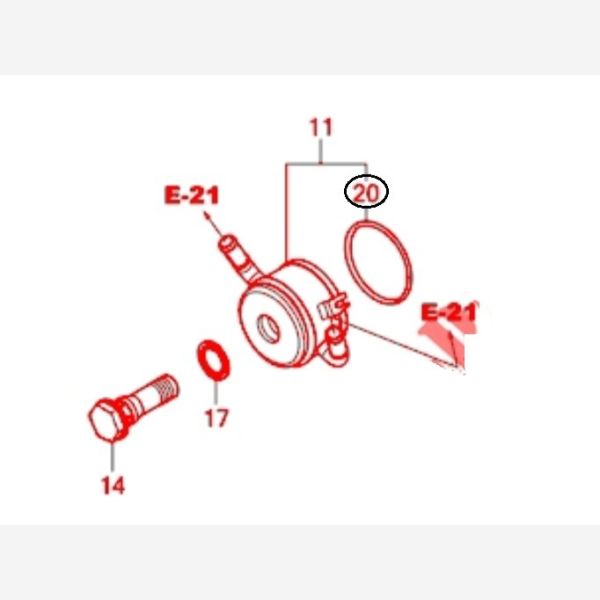 11
E-21
20
E-21
17
14