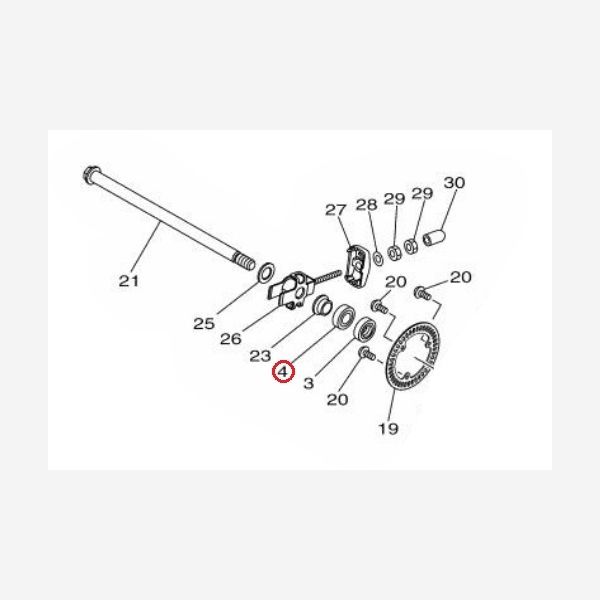 30
27
28
29
29
21
20
20
25
26
23
4
3
20
19