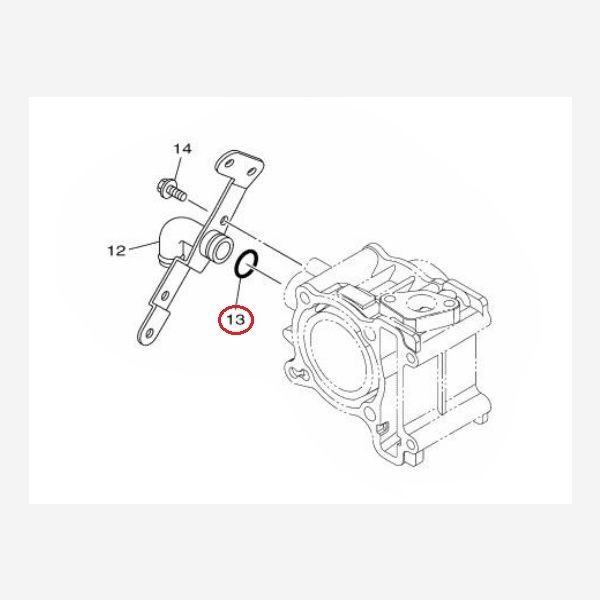 14
12
13