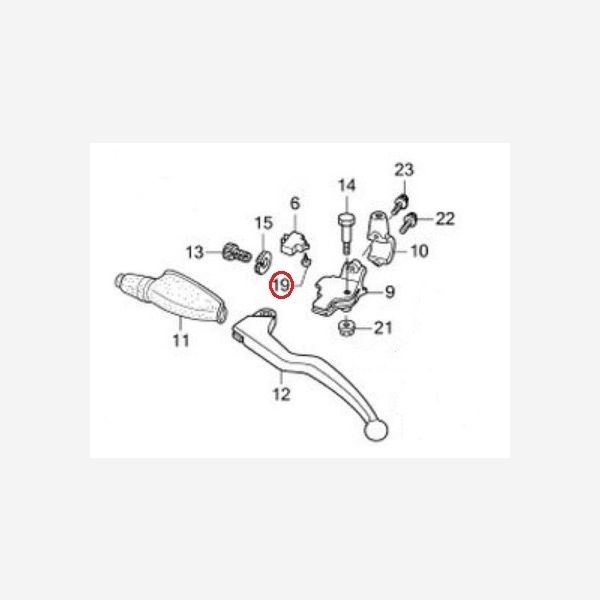 23
14
6
22
15
13
10
19
9
21
11
12