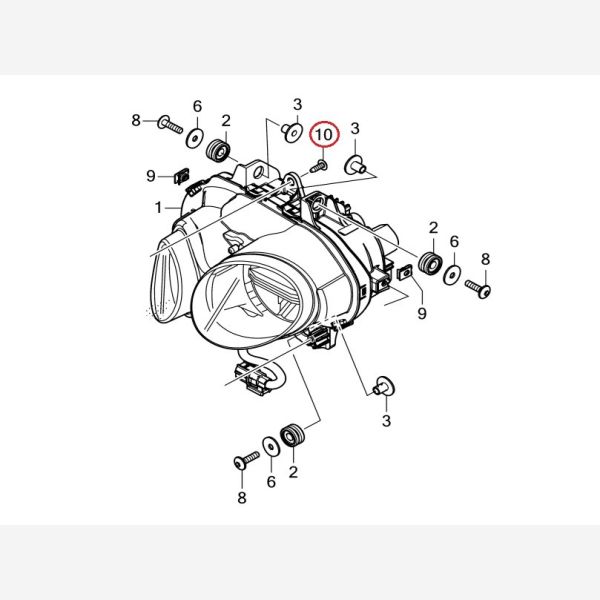 8
6
2
3
10
3
9
1
2
6
8
9
3
8
6
2