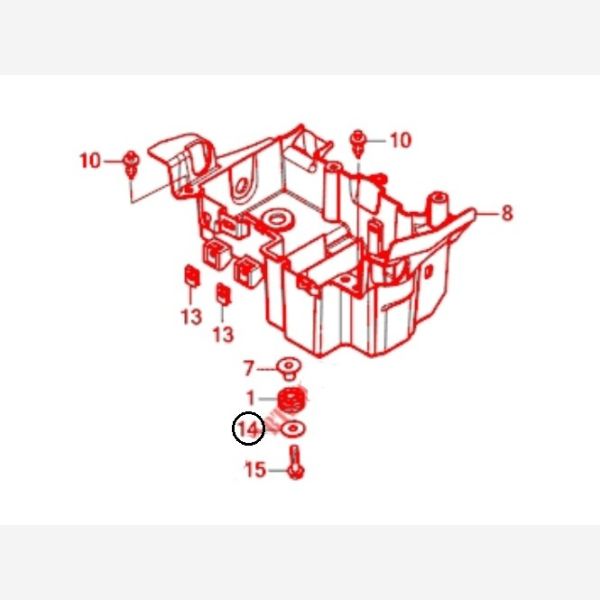 10
10
8
13
13
7
1
14
15