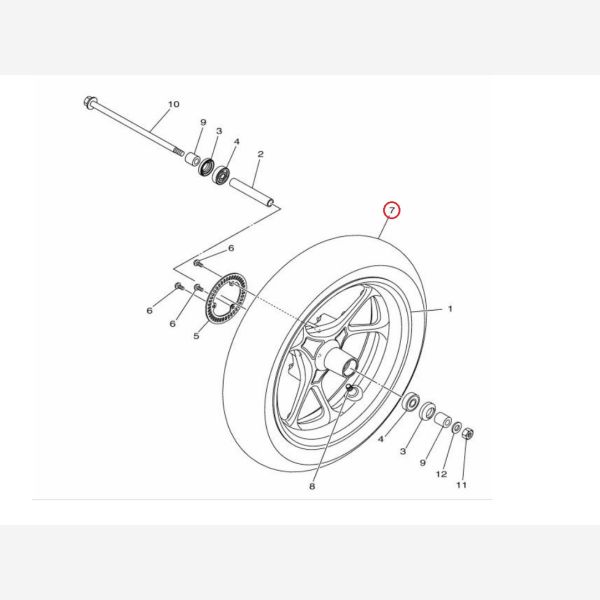 10
9
3
4
2
7
6
6
6
5
1
4
3
9
12
11
8