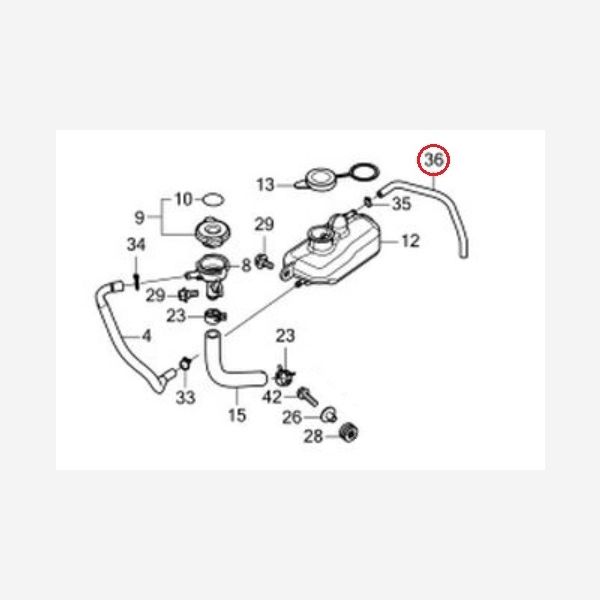 36
13
35
10
9
29
12
34
8
29
23
4
23
33
42
15
26
28