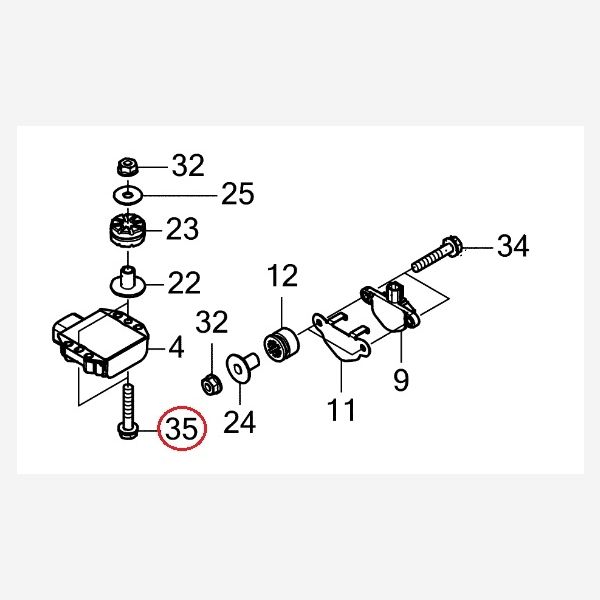 32
25
23
22
4
35
32
24
12
11
9
34