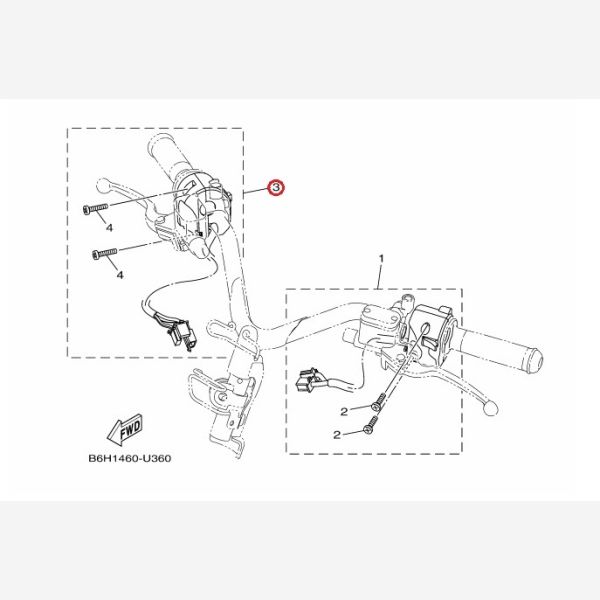 3
4
4
1
2
2
FWD
B6H1460-U360