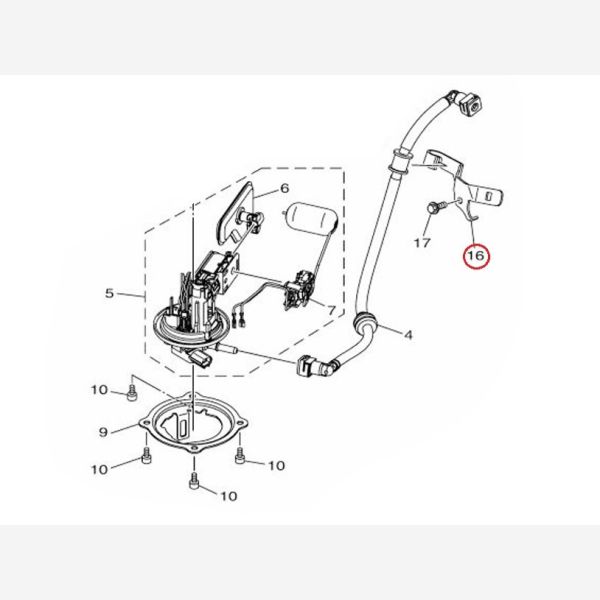 6
17
16
5
7
4
10
9
10
10
10