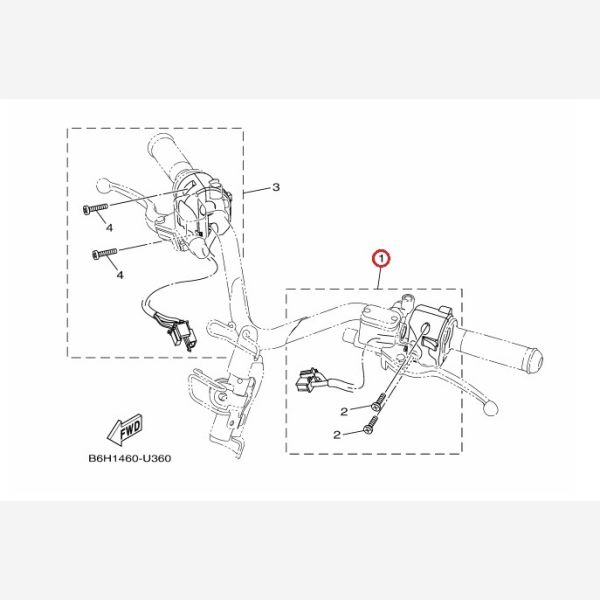 3

4

4

1

2

2

FWD

B6H1460-U360