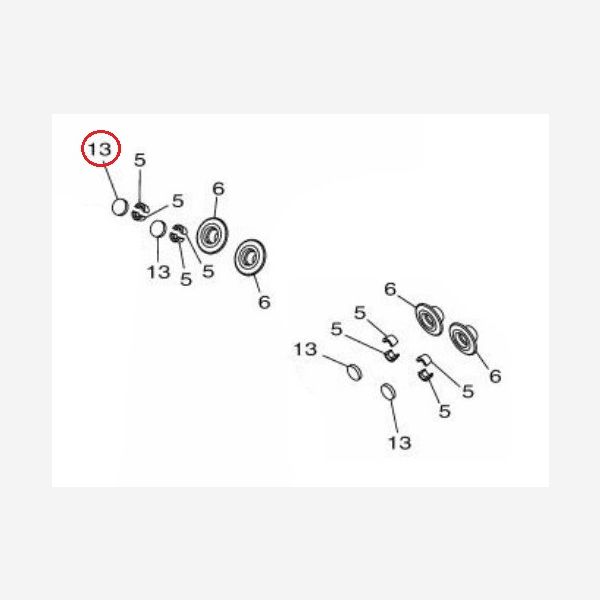 13
5
5
6
13
5
5
6
6
5
5
13
6
5
5
13