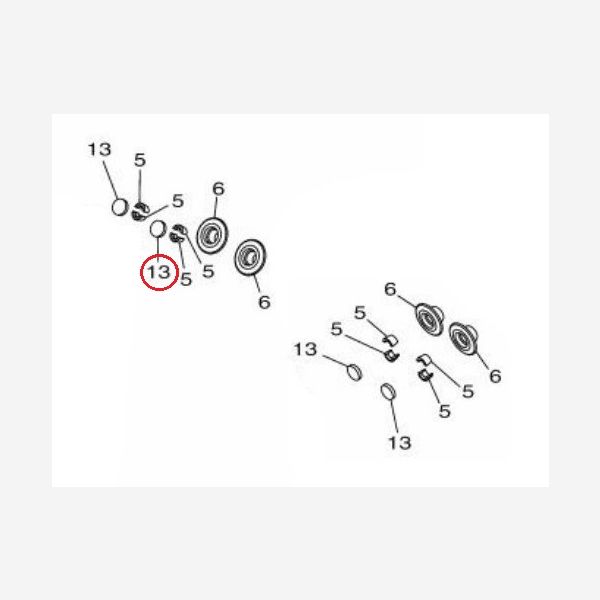 13
5
5
6
13
5
5
6
6
5
5
13
6
5
5
13