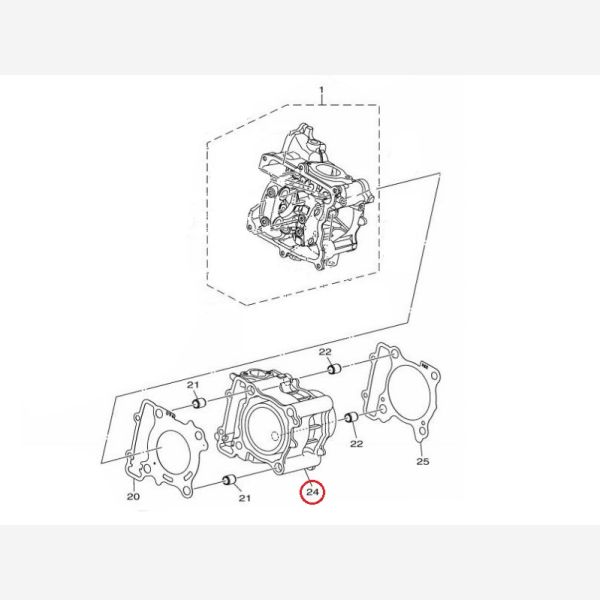 1

22

21

22

25

20

21

24