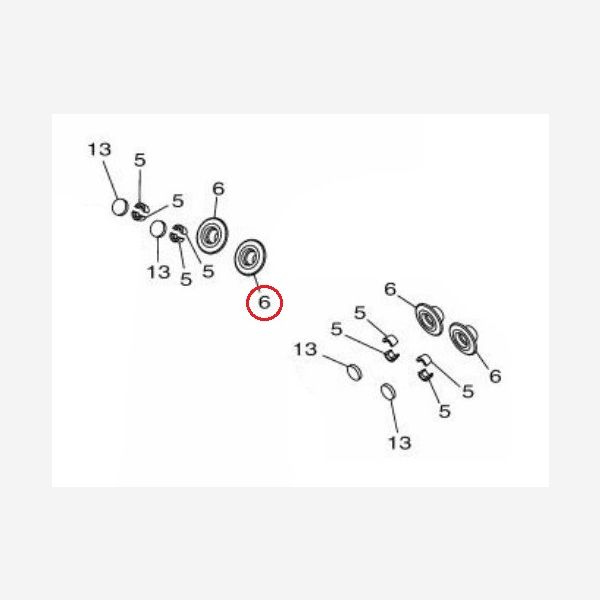 13
5
5
6
13
5
5
6
6
5
5
13
6
5
5
13