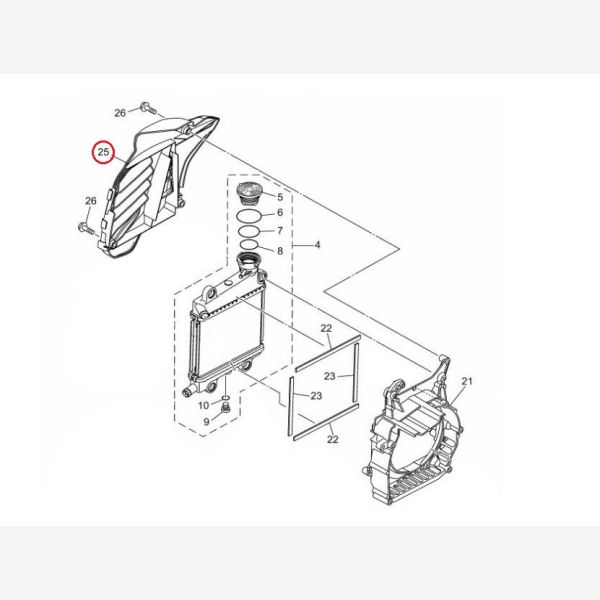 26
25
26
5
6
7
8
4
22
23
23
22
21
10
9